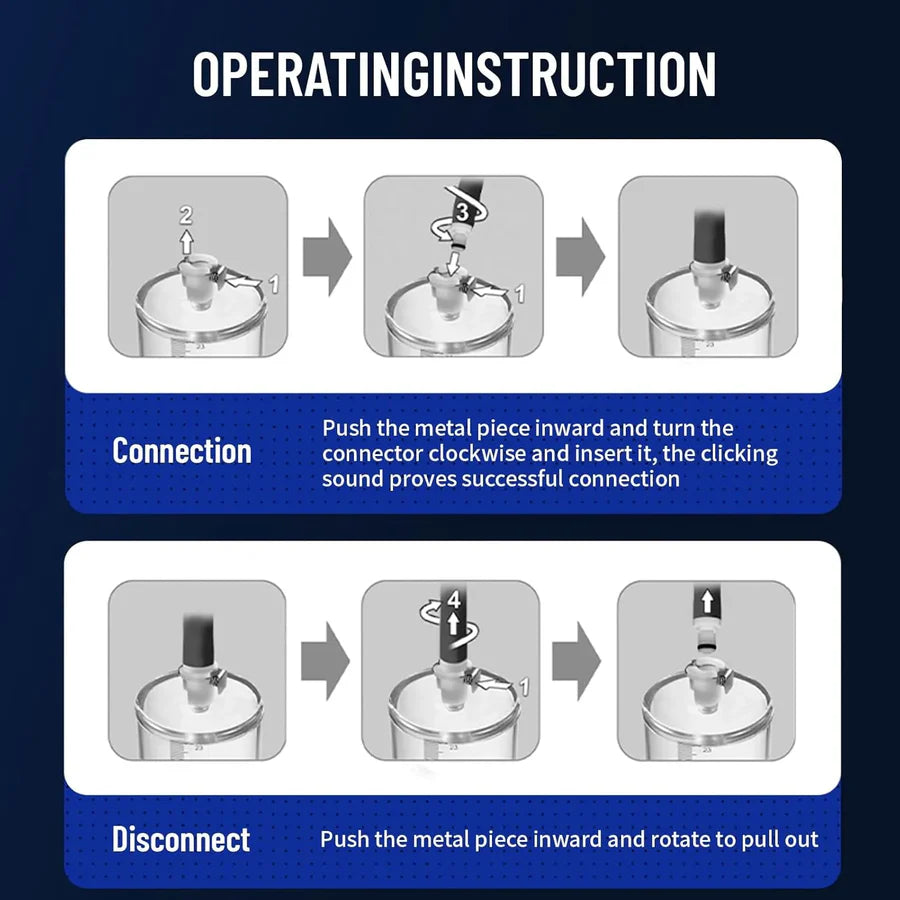 OPERATINGINSTRUCTION

2
1

3
1

Connection

Push the metal piece inward and turn the connector clockwise and insert it, the clicking sound proves successful connection

4
1

Disconnect

Push the metal piece inward and rotate to pull out